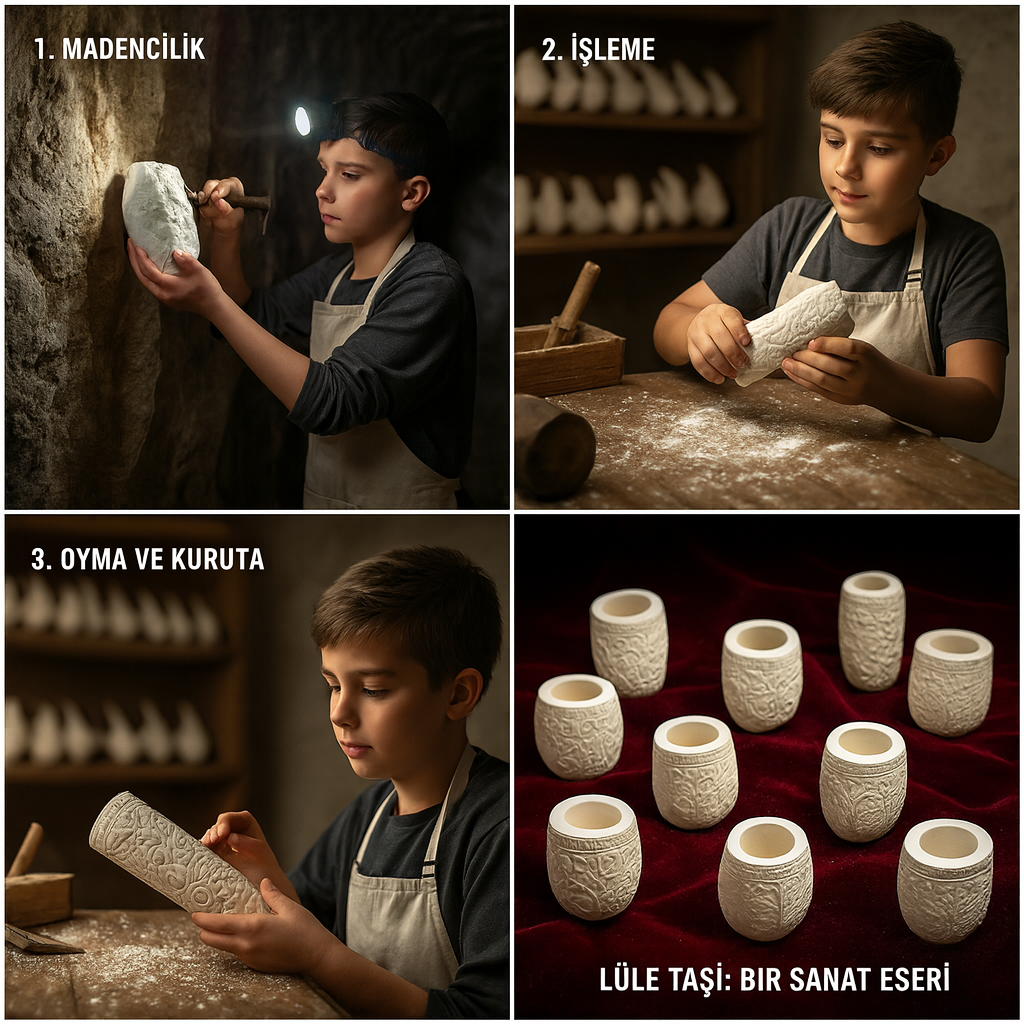 1. MADENCİLİK

2. İŞLEME

3. OYMA VE KURUTA

LÜLE TAŞİ: BIR SANAT ESERİ