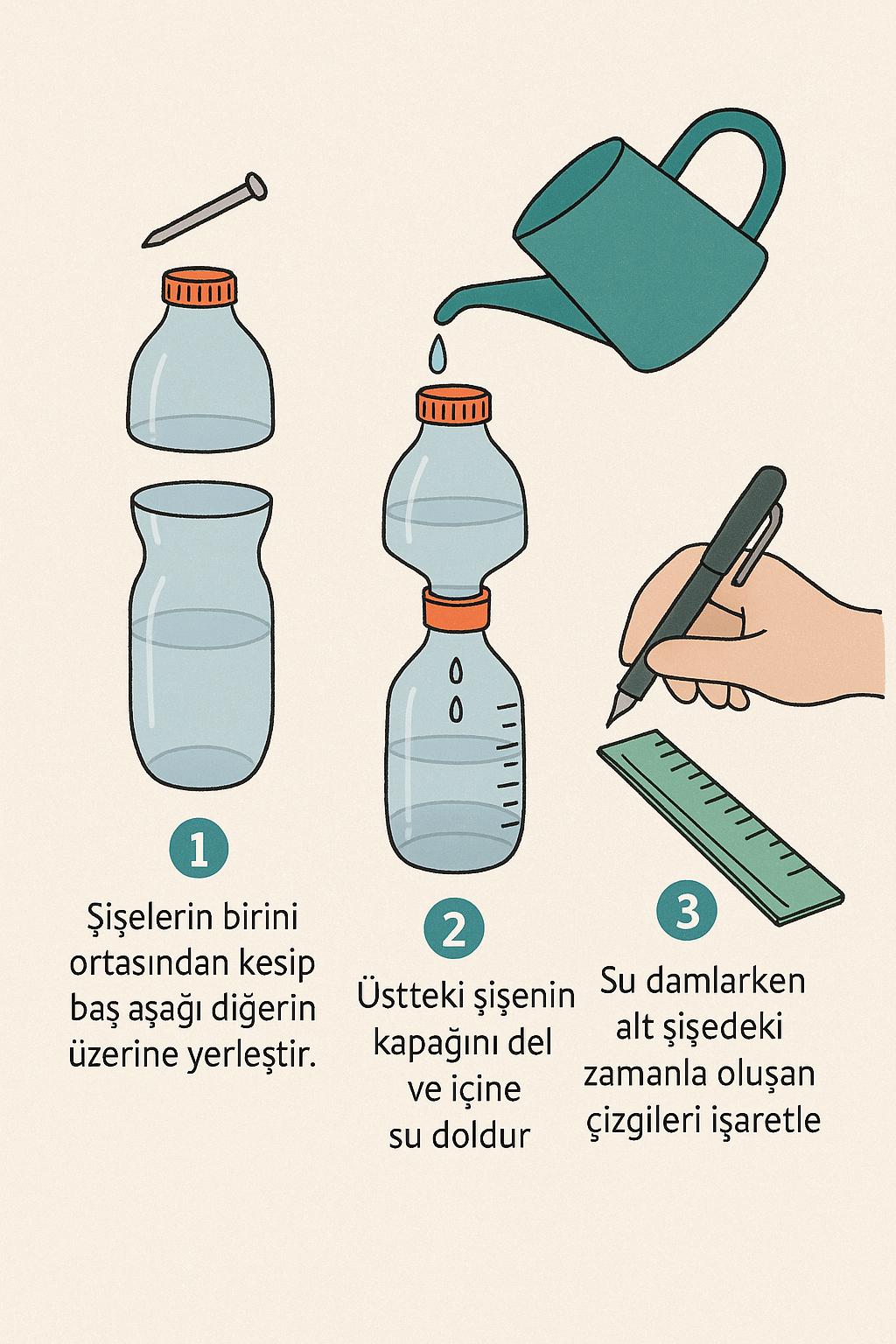 1

Şişelerin birini ortasından kesip baş aşağı diğerin üzerine yerleştir.

2

Üstteki şişenin kapağını del ve içine su doldur

3

Su damlarken alt şişedeki zamanla oluşan çizgileri işaretle