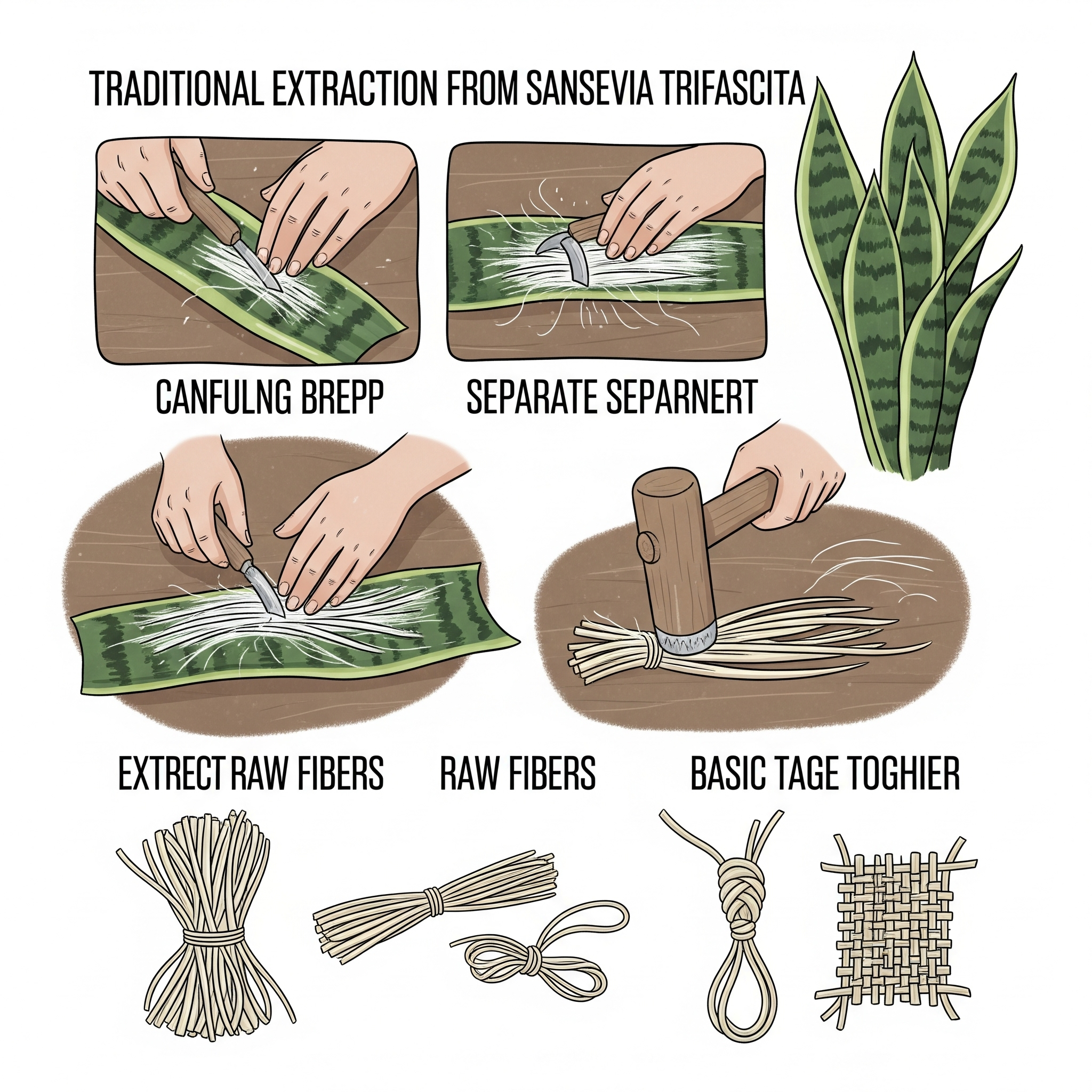 TRADITIONAL EXTRACTION FROM SANSEVIA TRIFASCITA

CANFULNG BREPP

SEPARATE SEPARNERT

EXTRECT RAW FIBERS

RAW FIBERS

BASIC TAGE TOGHIER