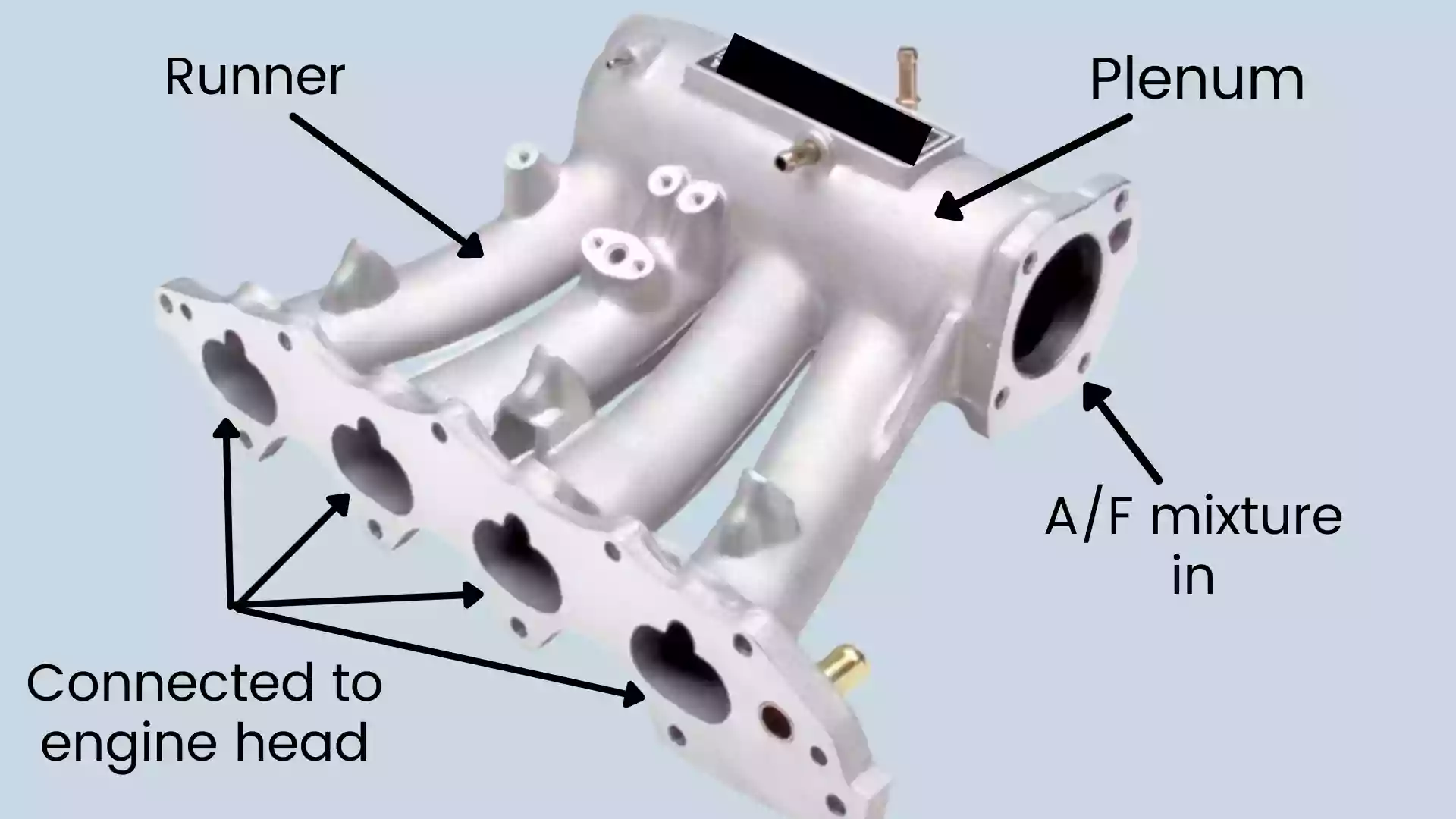 Runner

Plenum

A/F mixture in

Connected to engine head