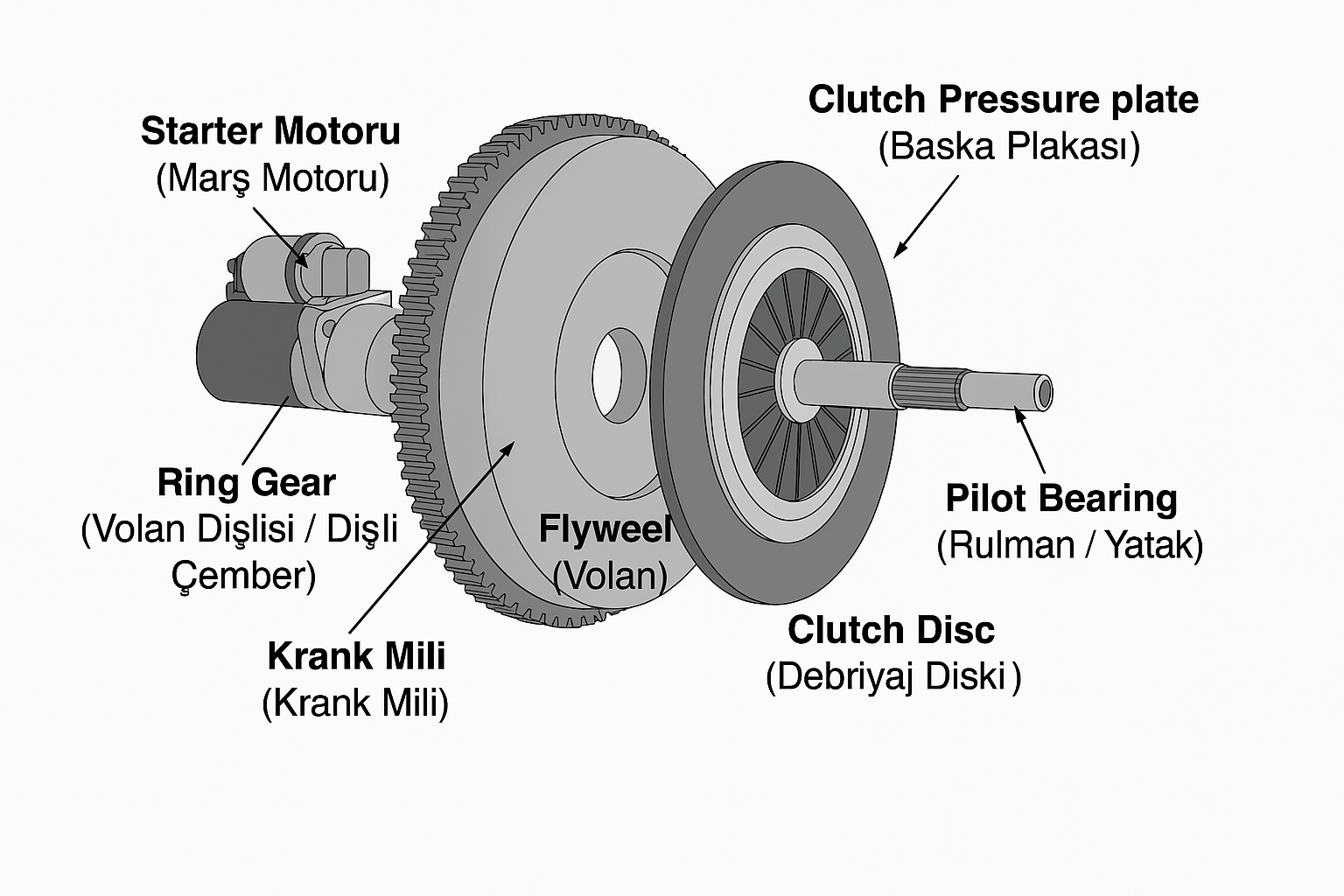 Starter Motoru
(Marş Motoru)

Clutch Pressure plate
(Baska Plakası)

Ring Gear
(Volan Dişlisi / Dişli Çember)

Flyweel
(Volan)

Pilot Bearing
(Rulman / Yatak)

Krank Mili
(Krank Mili)

Clutch Disc
(Debriyaj Diski)