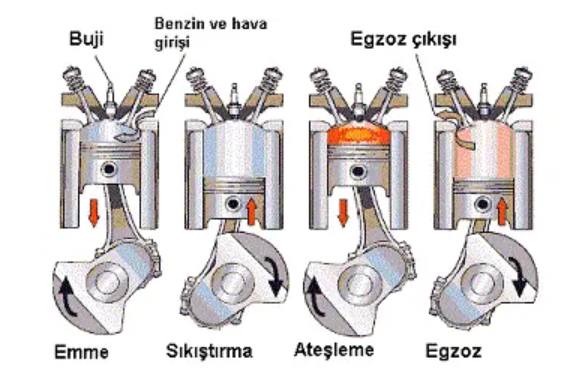 Buji

Benzin ve hava girişi

Egzoz çıkışı

Emme

Sıkıştırma

Ateşleme

Egzoz