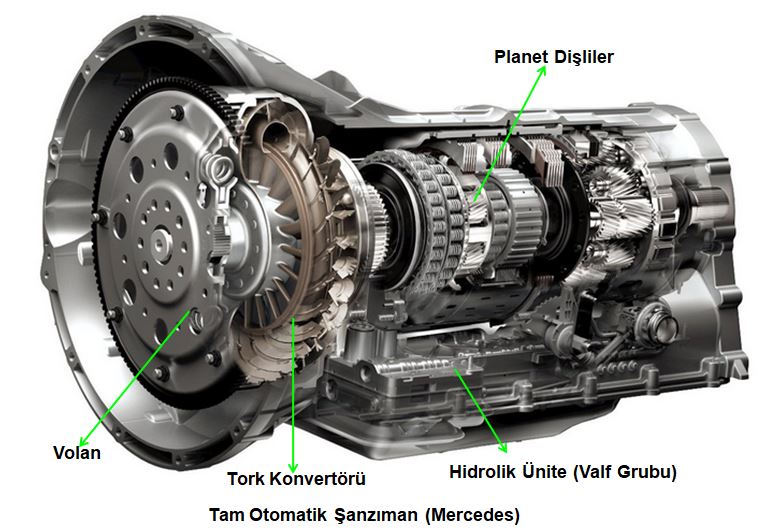 Planet Dişliler

Volan

Tork Konvertörü

Hidrolik Ünite (Valf Grubu)

Tam Otomatik Şanzıman (Mercedes)